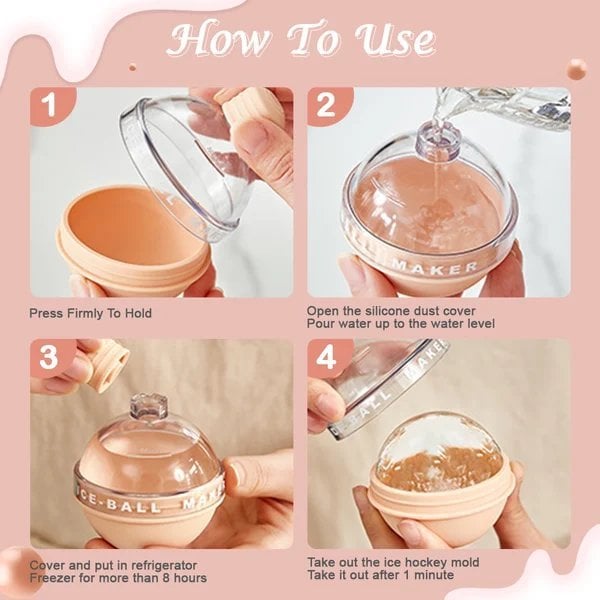 How To Use

1

Press Firmly To Hold

2

MAKER

Open the silicone dust cover
Pour water up to the water level

3

ICE-BALL MAKER

Cover and put in refrigerator
Freezer for more than 8 hours

4

E-BALL MAKER

Take out the ice hockey mold
Take it out after 1 minute