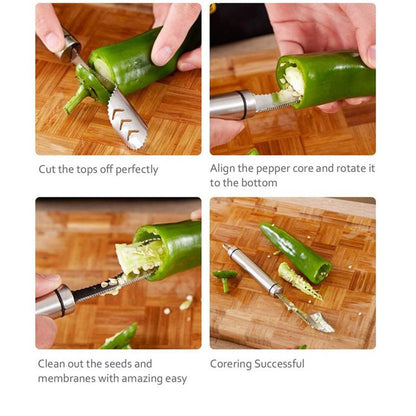 Cut the tops off perfectly

Align the pepper core and rotate it to the bottom

Clean out the seeds and membranes with amazing easy

Corering Successful