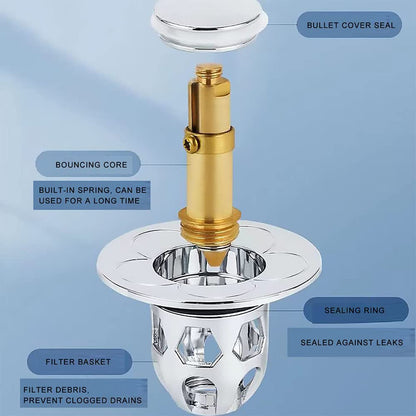 BULLET COVER SEAL

BOUNCING CORE

BUILT-IN SPRING, CAN BE USED FOR A LONG TIME

SEALING RING

SEALED AGAINST LEAKS

FILTER BASKET

FILTER DEBRIS, PREVENT CLOGGED DRAINS