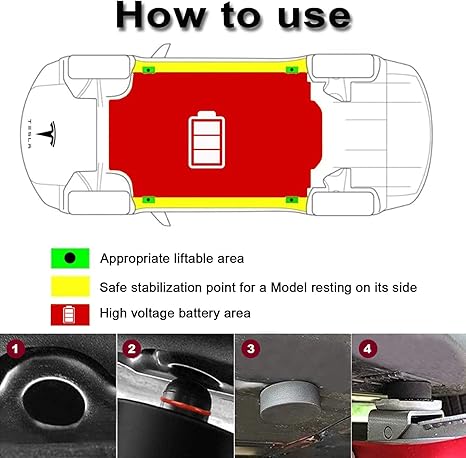 How to use

TESLA

Appropriate liftable area

Safe stabilization point for a Model resting on its side

High voltage battery area

1

2

3

4