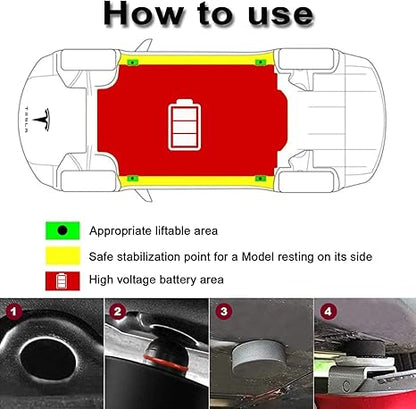 How to use

TESLA

Appropriate liftable area

Safe stabilization point for a Model resting on its side

High voltage battery area

1

2

3

4