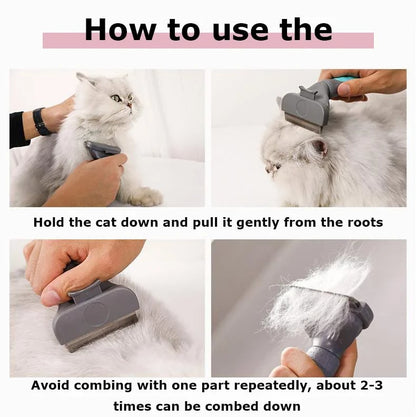 How to use the

Hold the cat down and pull it gently from the roots

Avoid combing with one part repeatedly, about 2-3 times can be combed down