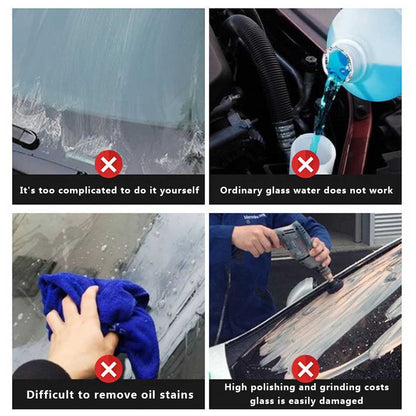 It's too complicated to do it yourself

Ordinary glass water does not work

Difficult to remove oil stains

High polishing and grinding costs glass is easily damaged