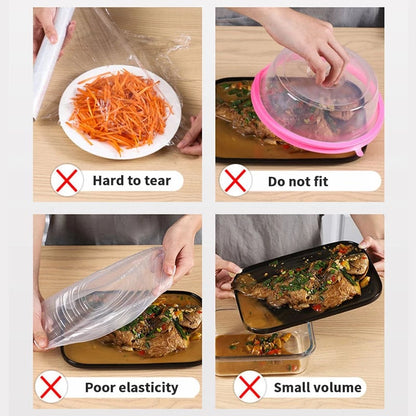 Hard to tear

Do not fit

Poor elasticity

Small volume